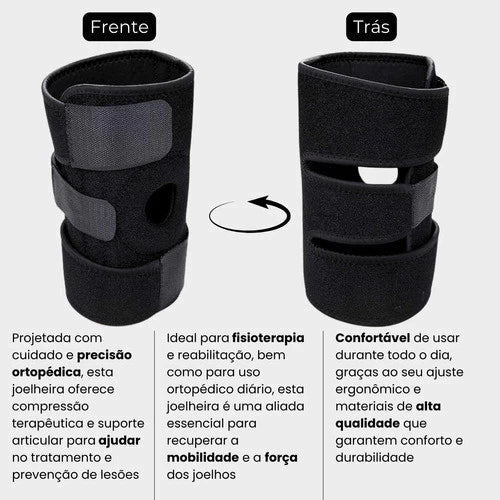 Frente

Trás

Projetada com cuidado e precisão ortopédica, esta joelheira oferece compressão terapêutica e suporte articular para ajudar no tratamento e prevenção de lesões

Ideal para fisioterapia e reabilitação, bem como para uso ortopédico diário, esta joelheira é uma aliada essencial para recuperar a mobilidade e a força dos joelhos

Confortável de usar durante todo o dia, graças ao seu ajuste ergonômico e materiais de alta qualidade que garantem conforto e durabilidade